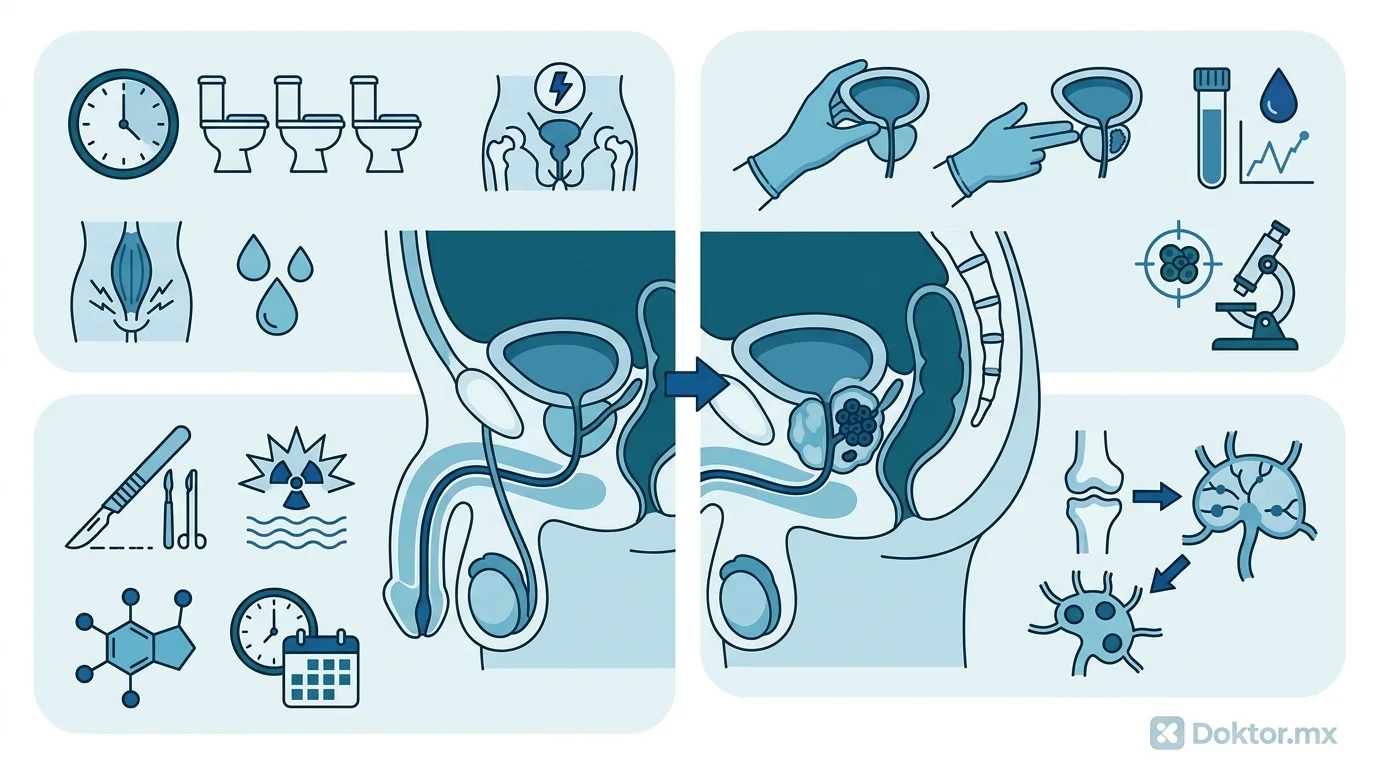 Doktor.mx